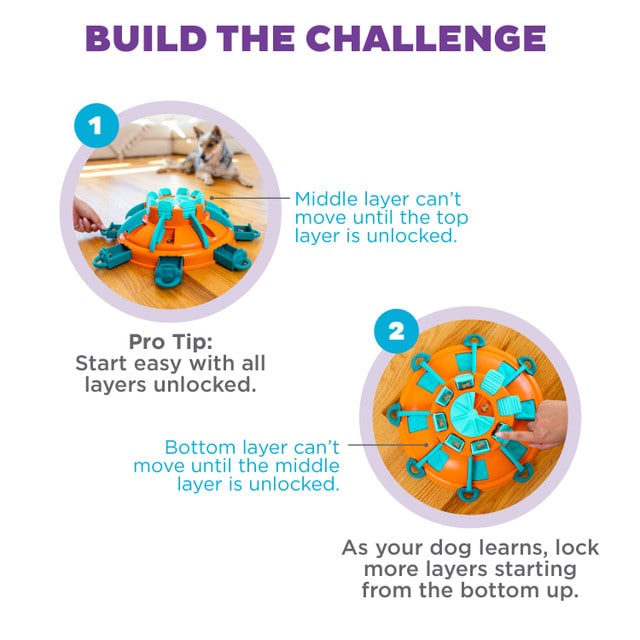 BUILD THE CHALLENGE

1

Middle layer can't move until the top layer is unlocked.

Pro Tip:
Start easy with all layers unlocked.

2

Bottom layer can't move until the middle layer is unlocked.

As your dog learns, lock more layers starting from the bottom up.