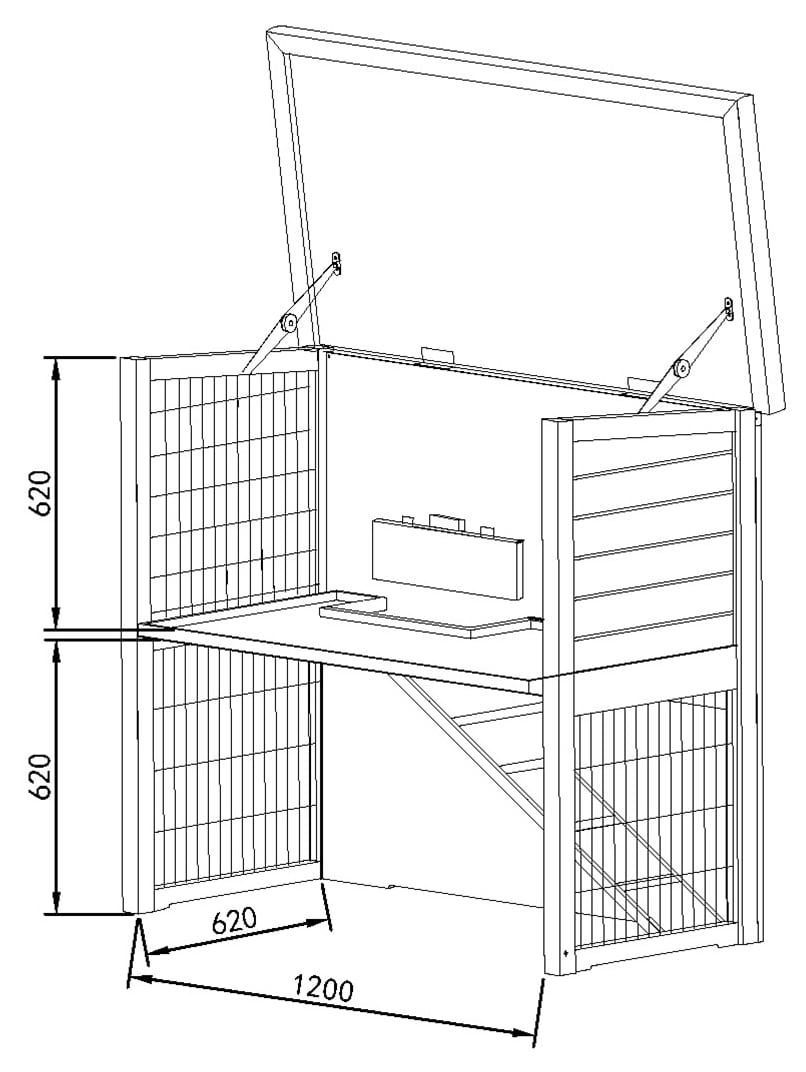 620

620

620

1200