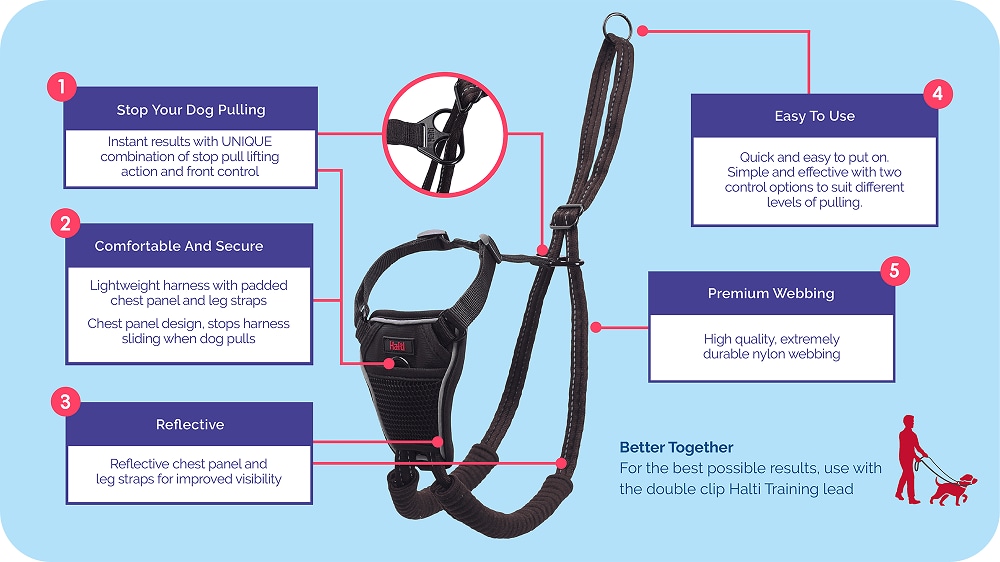 1
Stop Your Dog Pulling
Instant results with UNIQUE combination of stop pull lifting action and front control

2
Comfortable And Secure
Lightweight harness with padded chest panel and leg straps
Chest panel design, stops harness sliding when dog pulls

3
Reflective
Reflective chest panel and leg straps for improved visibility

Halti

4
Easy To Use
Quick and easy to put on. Simple and effective with two control options to suit different levels of pulling.

5
Premium Webbing
High quality, extremely durable nylon webbing

Better Together
For the best possible results, use with the double clip Halti Training lead