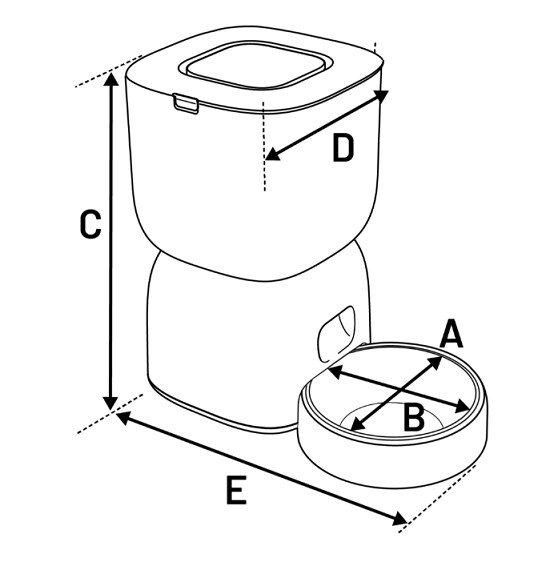 D
C
A
B
E